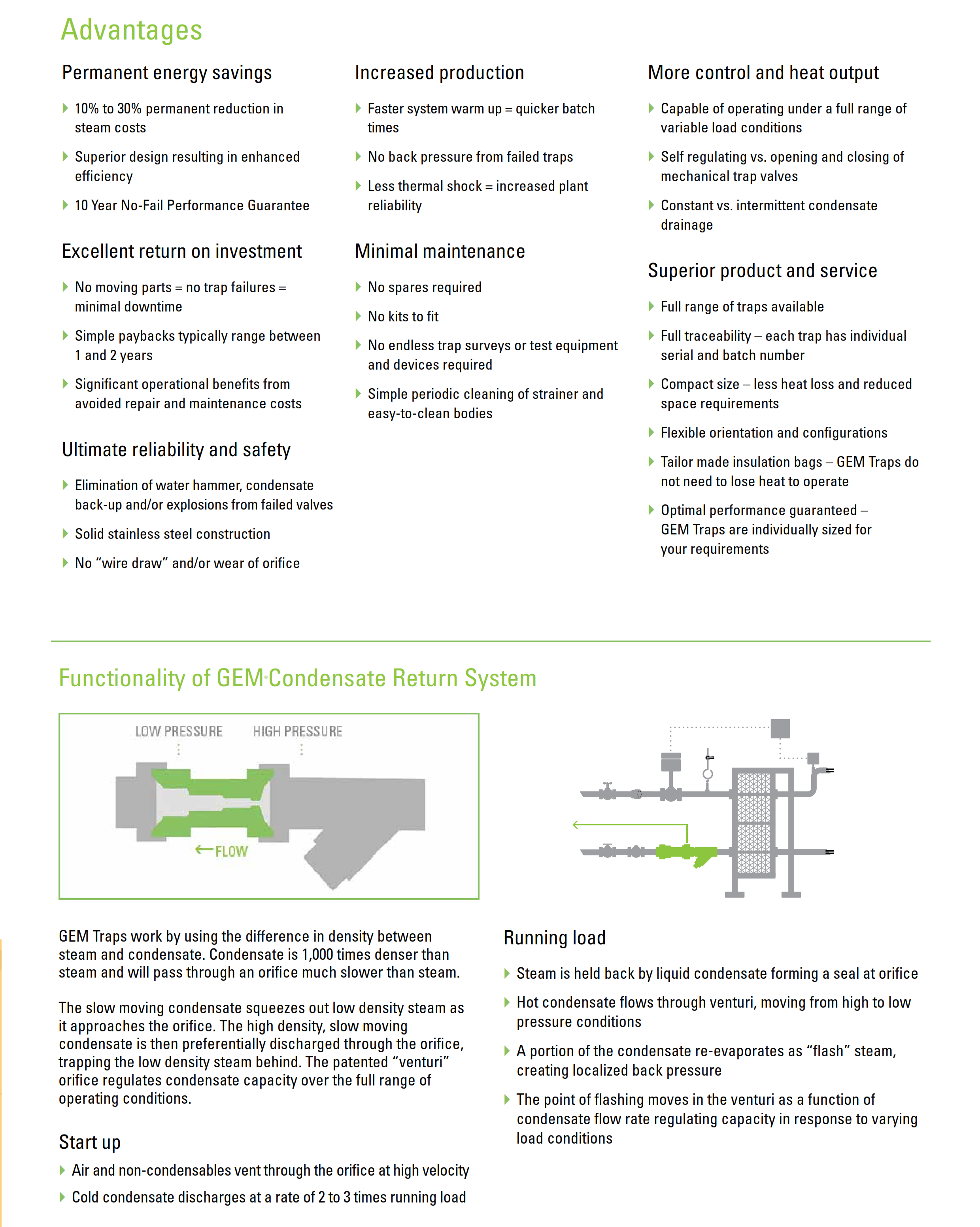 Advantages

Permanent energy savings

10% to 30% permanent reduction in steam costs

Superior design resulting in enhanced efficiency

10 Year No-Fail Performance Guarantee

Excellent return on investment

No moving parts = no trap failures = minimal downtime

Simple paybacks typically range between 1 and 2 years

Significant operational benefits from avoided repair and maintenance costs

Ultimate reliability and safety

Elimination of water hammer, condensate back-up and/or explosions from failed valves

Solid stainless steel construction

No “wire draw” and/or wear of orifice

Increased production

Faster system warm up = quicker batch times

No back pressure from failed traps

Less thermal shock = increased plant reliability

Minimal maintenance

No spares required

No kits to fit

No endless trap surveys or test equipment and devices required

Simple periodic cleaning of strainer and easy-to-clean bodies

More control and heat output

Capable of operating under a full range of variable load conditions

Self regulating vs. opening and closing of mechanical trap valves

Constant vs. intermittent condensate drainage

Superior product and service

Full range of traps available

Full traceability – each trap has individual serial and batch number

Compact size – less heat loss and reduced space requirements

Flexible orientation and configurations

Tailor made insulation bags – GEM Traps do not need to lose heat to operate

Optimal performance guaranteed – GEM Traps are individually sized for your requirements

Functionality of GEM Condensate Return System

LOW PRESSURE HIGH PRESSURE

FLOW

GEM Traps work by using the difference in density between steam and condensate. Condensate is 1,000 times denser than steam and will pass through an orifice much slower than steam.

The slow moving condensate squeezes out low density steam as it approaches the orifice. The high density, slow moving condensate is then preferentially discharged through the orifice, trapping the low density steam behind. The patented “venturi” orifice regulates condensate capacity over the full range of operating conditions.

Start up

Air and non-condensables vent through the orifice at high velocity

Cold condensate discharges at a rate of 2 to 3 times running load

Running load

Steam is held back by liquid condensate forming a seal at orifice

Hot condensate flows through venturi, moving from high to low pressure conditions

A portion of the condensate re-evaporates as “flash” steam, creating localized back pressure

The point of flashing moves in the venturi as a function of condensate flow rate regulating capacity in response to varying load conditions